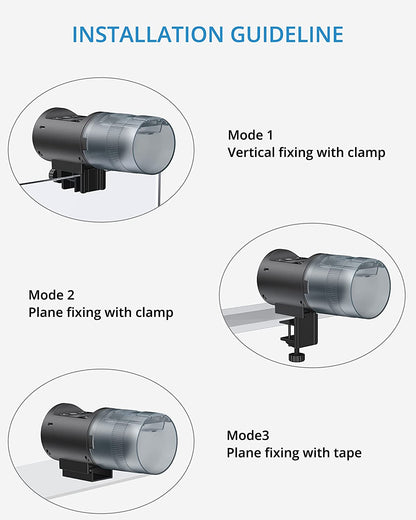 INSTALLATION GUIDELINE

Mode 1
Vertical fixing with clamp

Mode 2
Plane fixing with clamp

Mode3
Plane fixing with tape